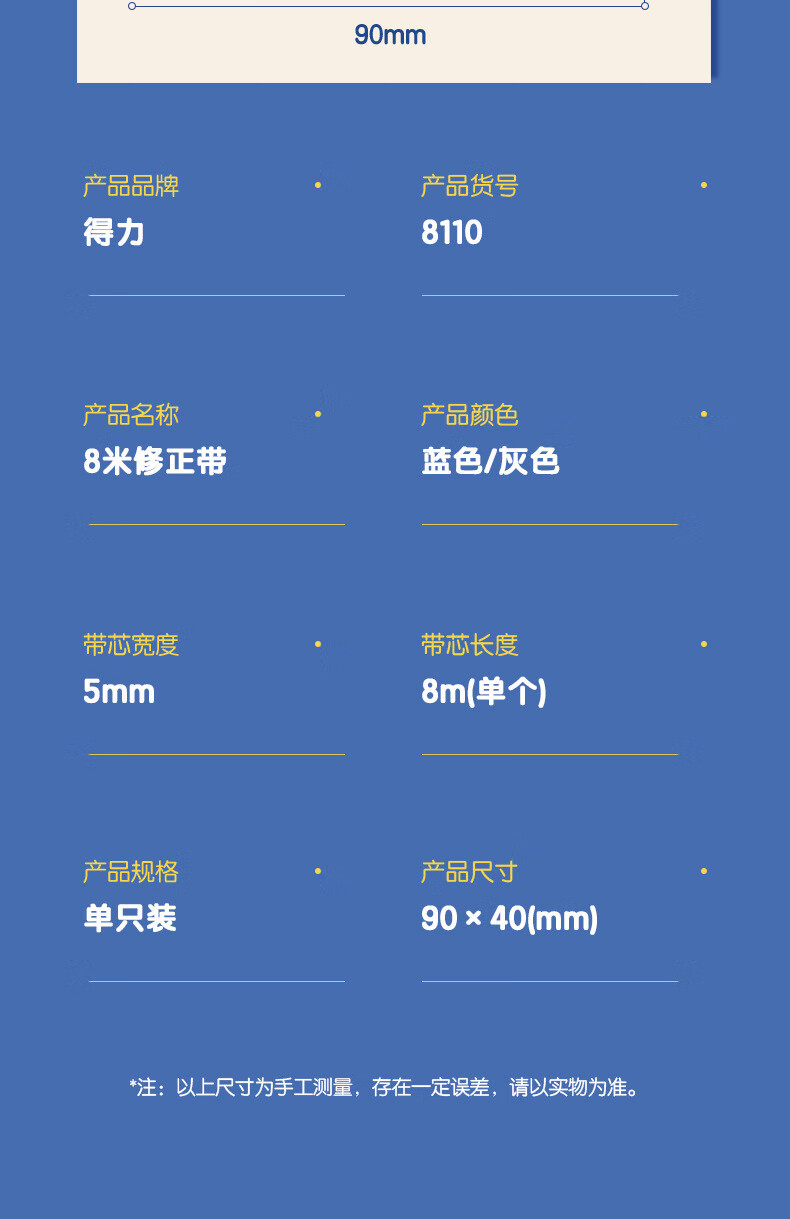 90mm

产品品牌
得力

产品货号
8110

产品名称
8米修正带

产品颜色
蓝色/灰色

带芯宽度
5mm

带芯长度
8m(单个)

产品规格
单只装

产品尺寸
90 × 40(mm)

*注：以上尺寸为手工测量，存在一定误差，请以实物为准。