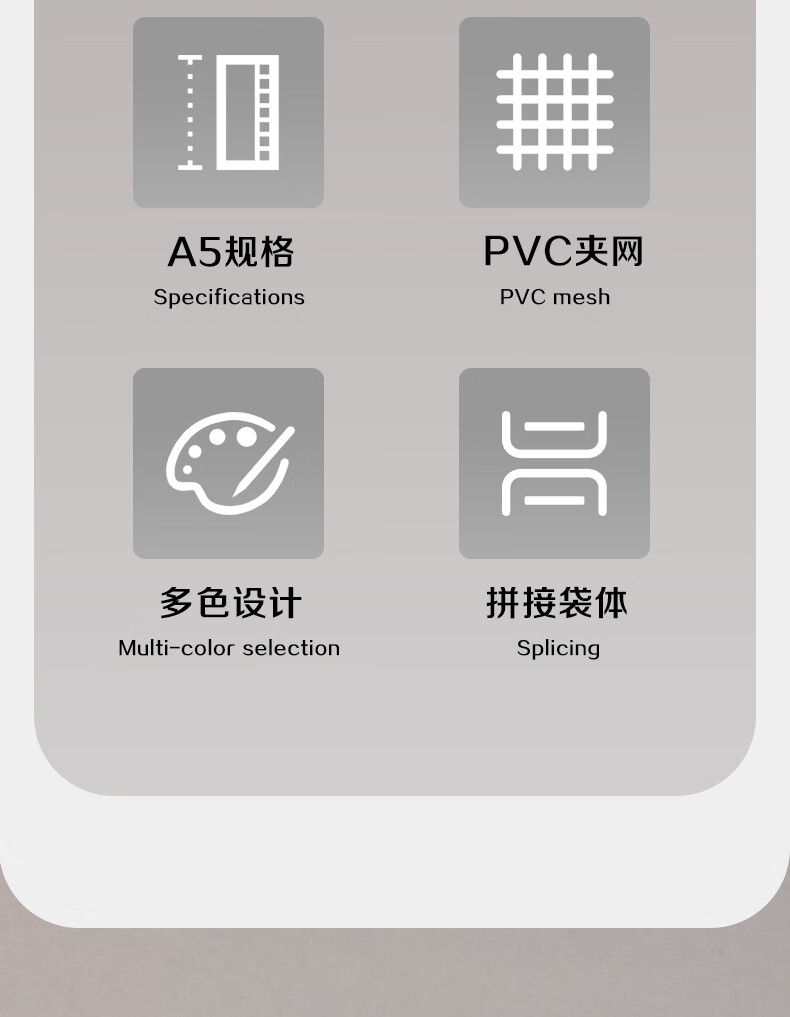 A5规格
Specifications

PVC夹网
PVC mesh

多色设计
Multi-color selection

拼接袋体
Splicing