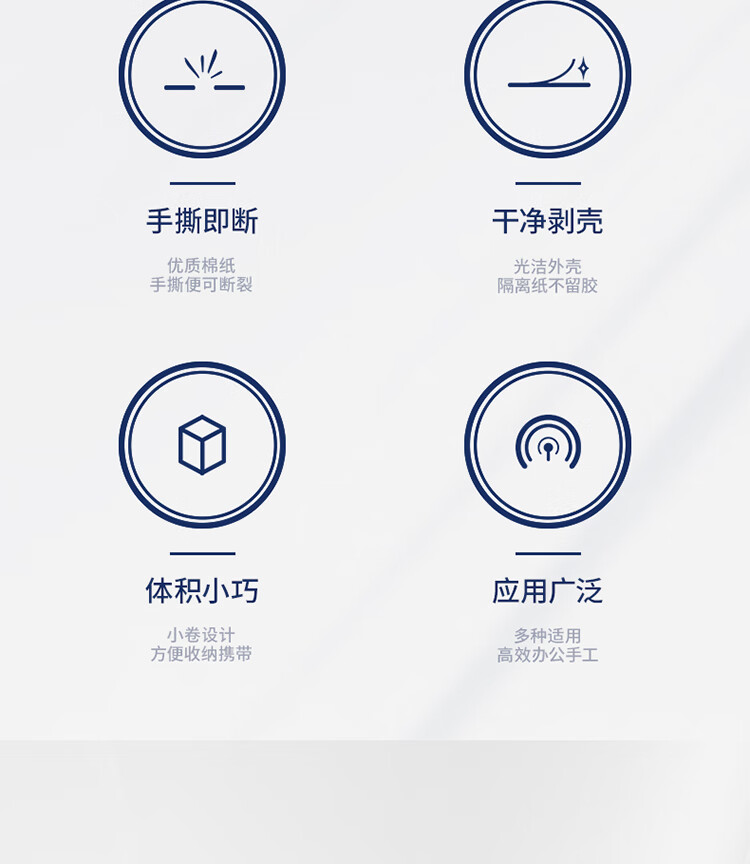 手撕即断

优质棉纸
手撕便可断裂

干净剥壳

光洁外壳
隔离纸不留胶

体积小巧

小卷设计
方便收纳携带

应用广泛

多种适用
高效办公手工