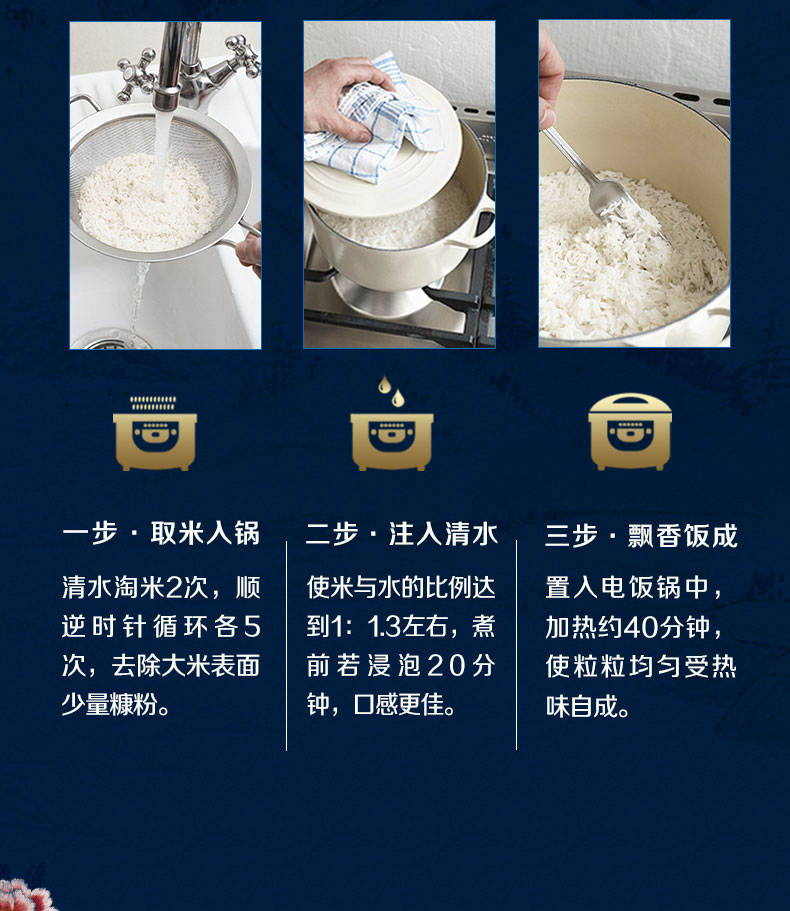 一步 · 取米入锅

清水淘米2次，顺逆时针循环各5次，去除大米表面少量糠粉。

二步 · 注入清水

使米与水的比例达到1：1.3左右，煮前若浸泡20分钟，口感更佳。

三步 · 飘香饭成

置入电饭锅中，加热约40分钟，使粒粒均匀受热味自成。