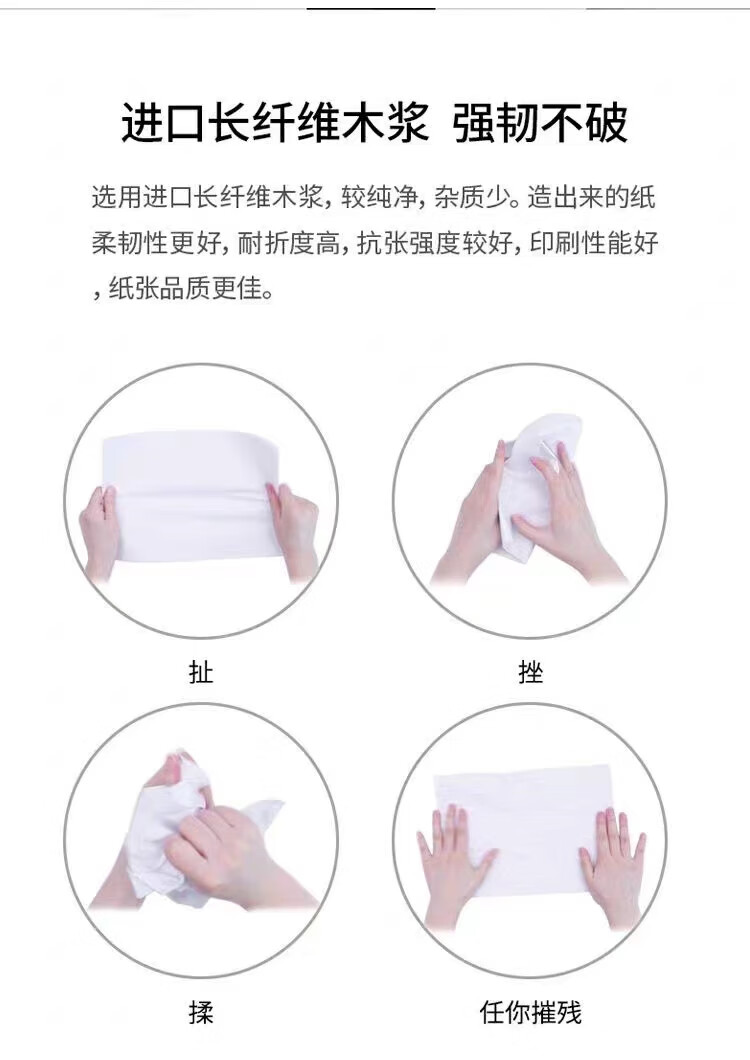 进口长纤维木浆 强韧不破

选用进口长纤维木浆，较纯净，杂质少。造出来的纸柔韧性更好，耐折度高，抗张强度较好，印刷性能好，纸张品质更佳。

扯

挫

揉

任你摧残