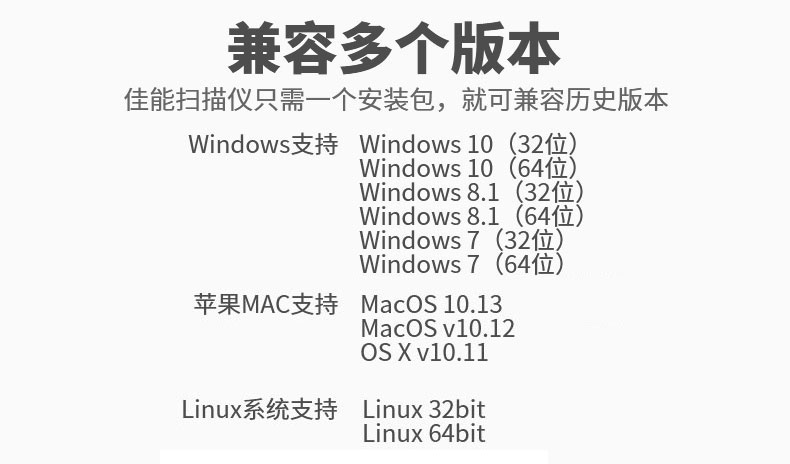 兼容多个版本

佳能扫描仪只需一个安装包，就可兼容历史版本

Windows支持 Windows 10（32位）
Windows 10（64位）
Windows 8.1（32位）
Windows 8.1（64位）
Windows 7（32位）
Windows 7（64位）

苹果MAC支持 MacOS 10.13
MacOS v10.12
OS X v10.11

Linux系统支持 Linux 32bit
Linux 64bit