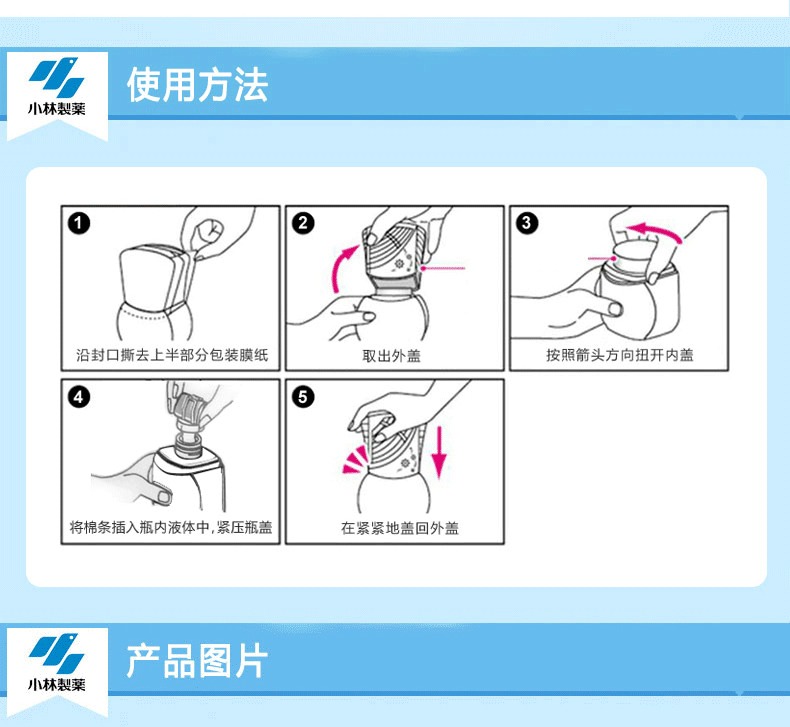 小林製薬

使用方法

1
沿封口撕去上半部分包装膜纸

2
取出外盖

3
按照箭头方向扭开内盖

4
将棉条插入瓶内液体中，紧压瓶盖

5
在紧紧地盖回外盖

小林製薬

产品图片