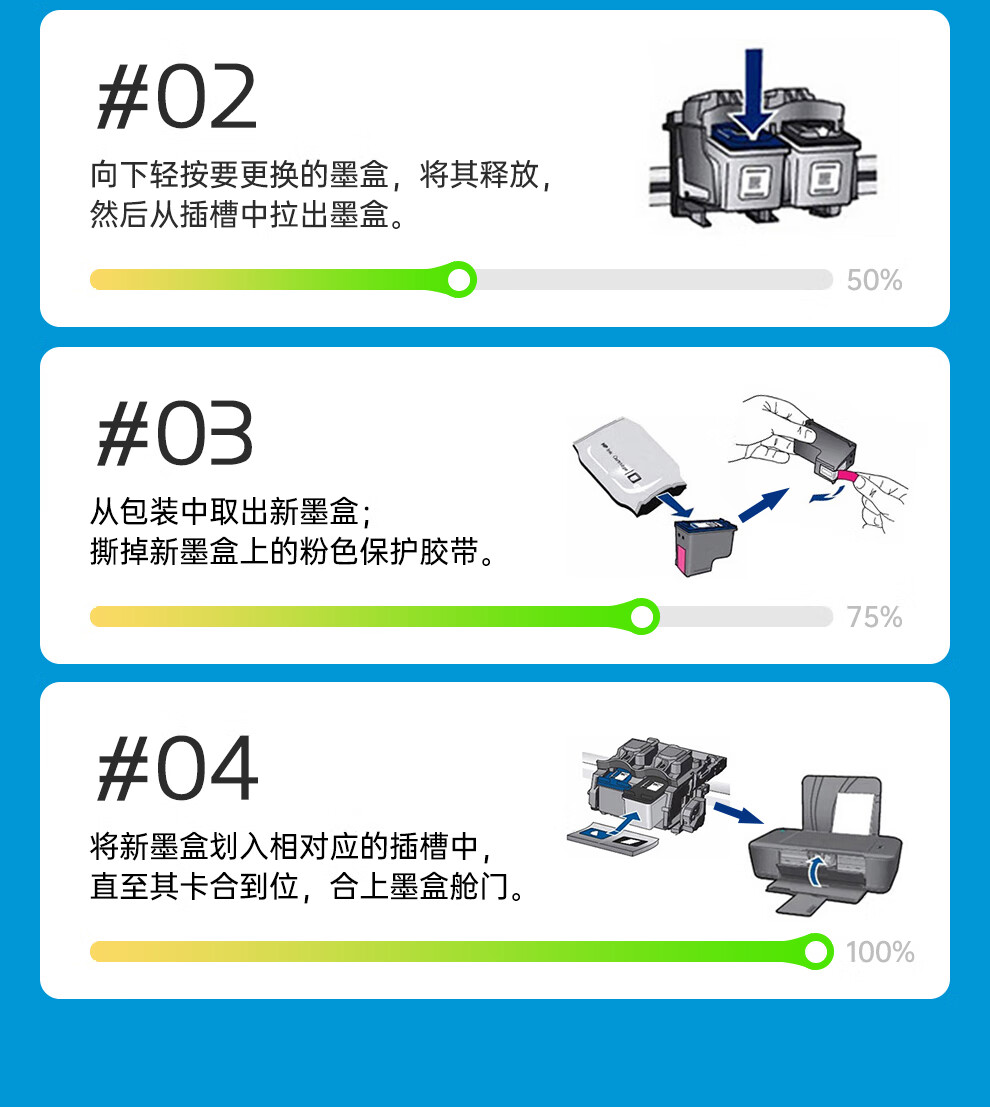 #02

向下轻按要更换的墨盒，将其释放，然后从插槽中拉出墨盒。

50%

#03

从包装中取出新墨盒；撕掉新墨盒上的粉色保护胶带。

75%

#04

将新墨盒划入相对应的插槽中，直至其卡合到位，合上墨盒舱门。

100%