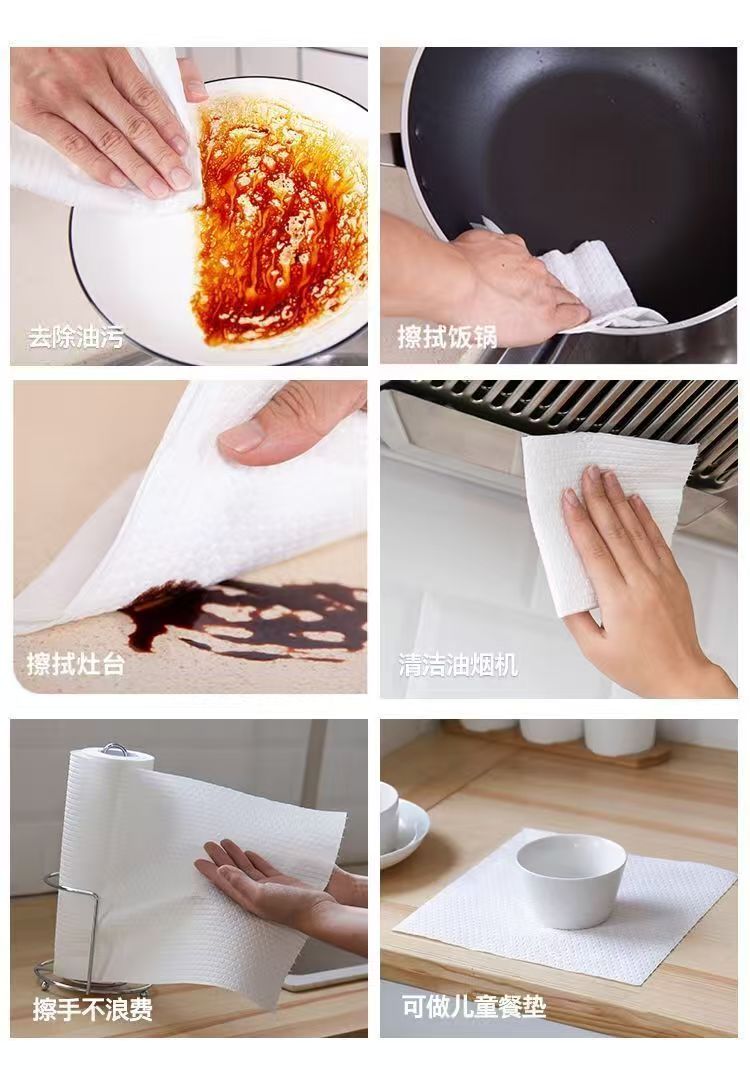 去除油污

擦拭饭锅

擦拭灶台

清洁油烟机

擦手不浪费

可做儿童餐垫